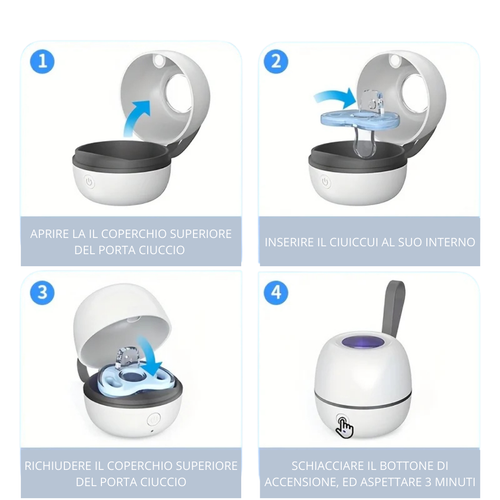 1

APRIRE LA IL COPERCHIO SUPERIORE DEL PORTA CIUCCIO

2

INSERIRE IL CIUICCUI AL SUO INTERNO

3

RICHIUDERE IL COPERCHIO SUPERIORE DEL PORTA CIUCCIO

4

SCHIACCIARE IL BOTTONE DI ACCENSIONE, ED ASPETTARE 3 MINUTI