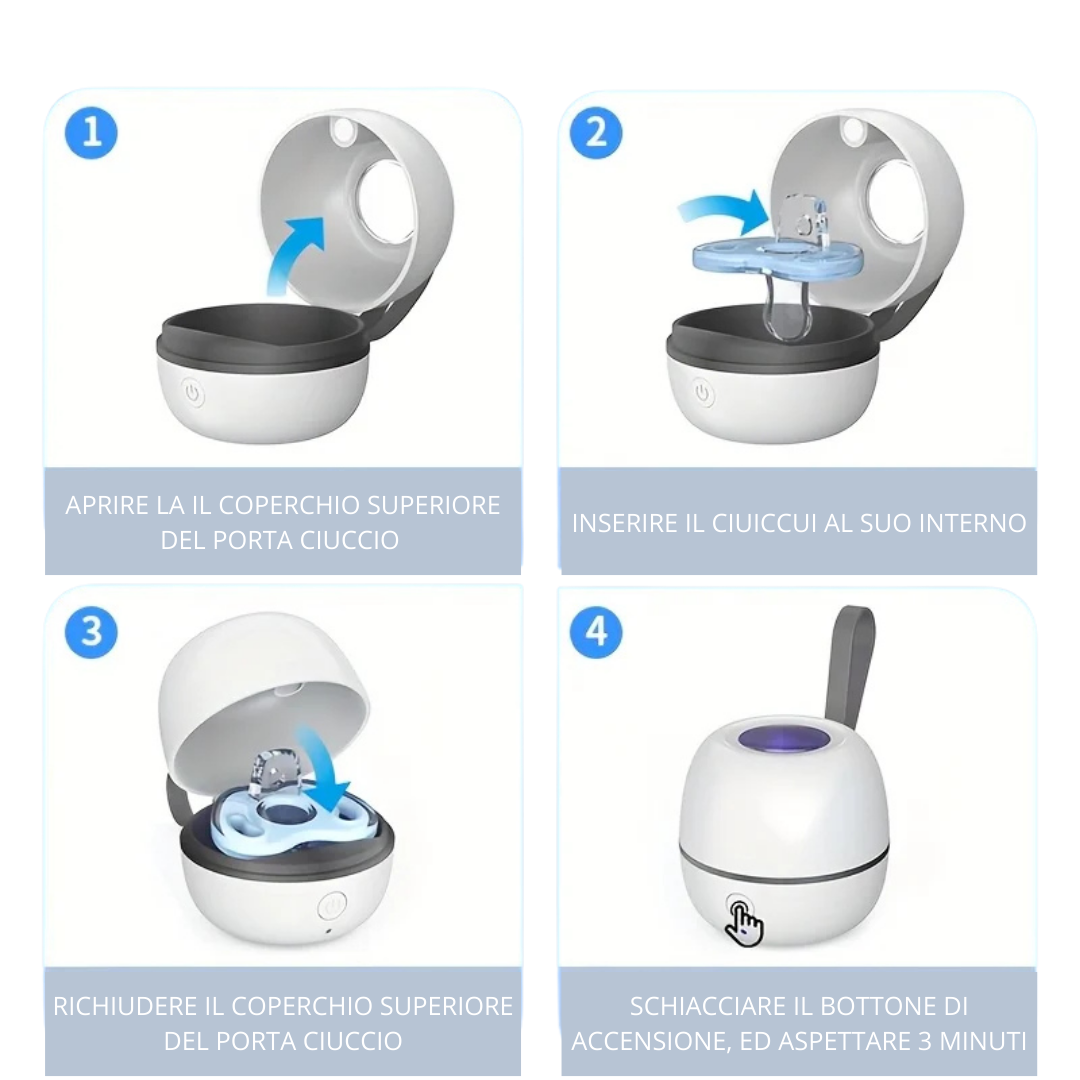 1

APRIRE LA IL COPERCHIO SUPERIORE DEL PORTA CIUCCIO

2

INSERIRE IL CIUICCUI AL SUO INTERNO

3

RICHIUDERE IL COPERCHIO SUPERIORE DEL PORTA CIUCCIO

4

SCHIACCIARE IL BOTTONE DI ACCENSIONE, ED ASPETTARE 3 MINUTI