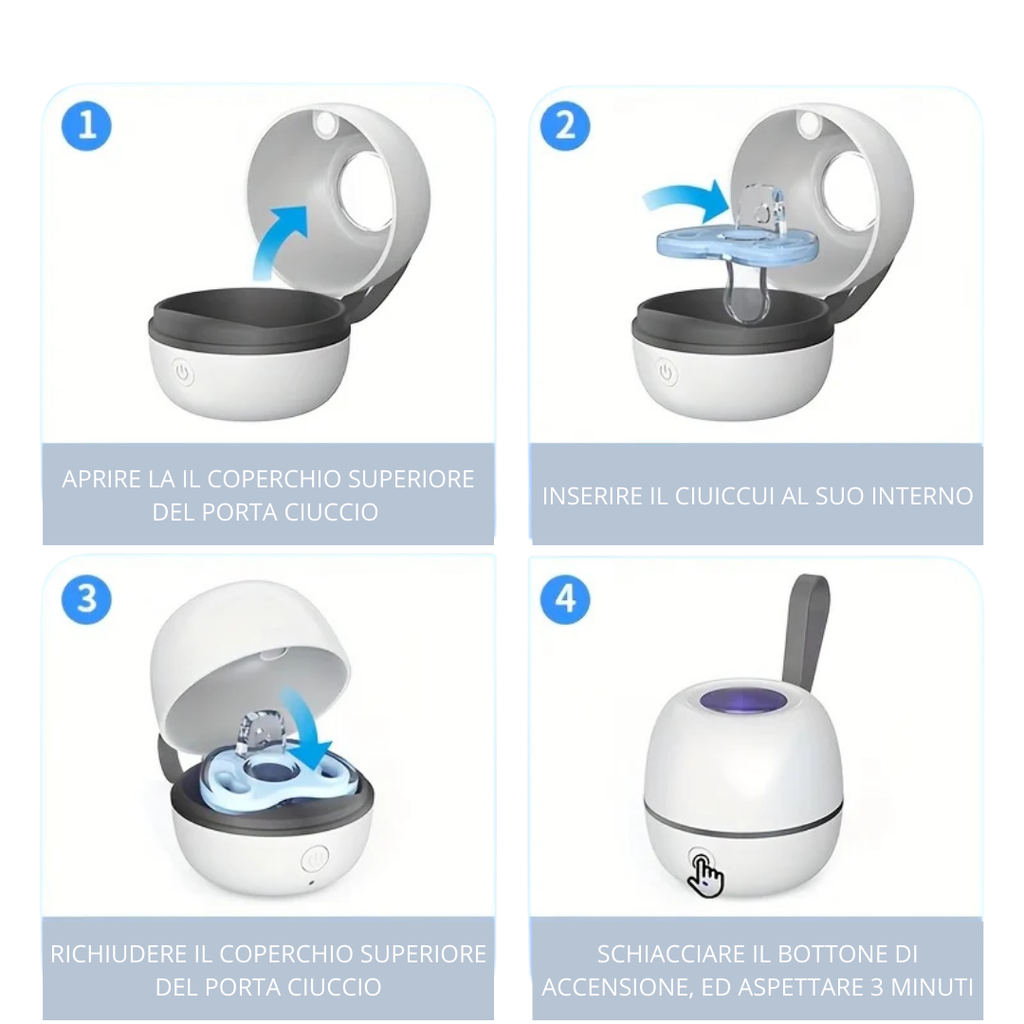 1

APRIRE LA IL COPERCHIO SUPERIORE DEL PORTA CIUCCIO

2

INSERIRE IL CIUICCUI AL SUO INTERNO

3

RICHIUDERE IL COPERCHIO SUPERIORE DEL PORTA CIUCCIO

4

SCHIACCIARE IL BOTTONE DI ACCENSIONE, ED ASPETTARE 3 MINUTI